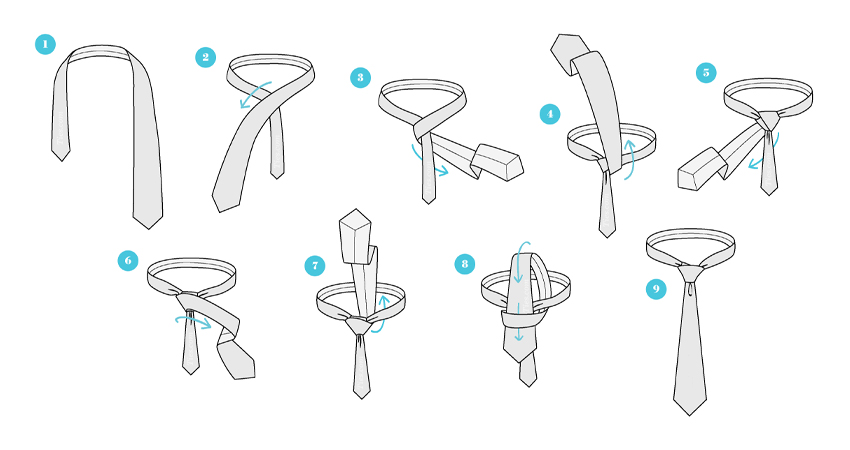 1
2
3
4
5
6
7
8
9