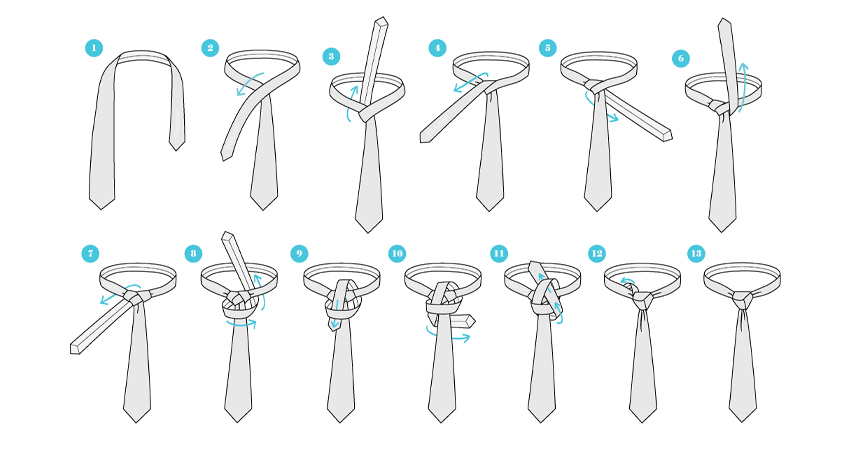 1
2
3
4
5
6
7
8
9
10
11
12
13