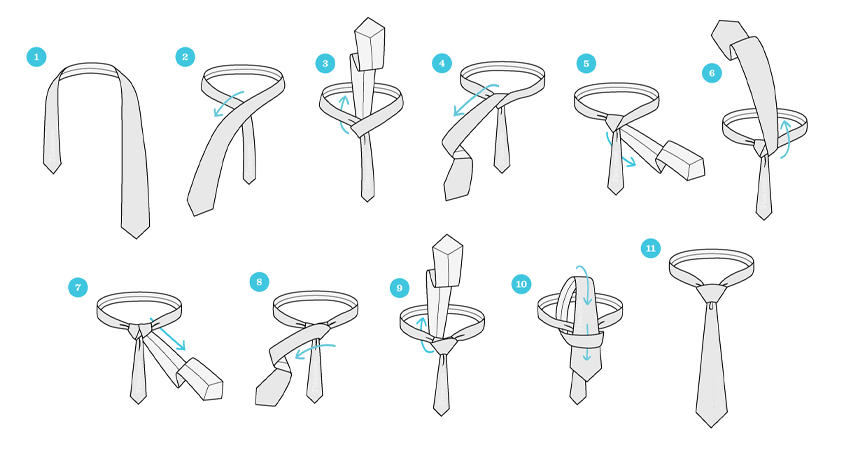 1
2
3
4
5
6
7
8
9
10
11